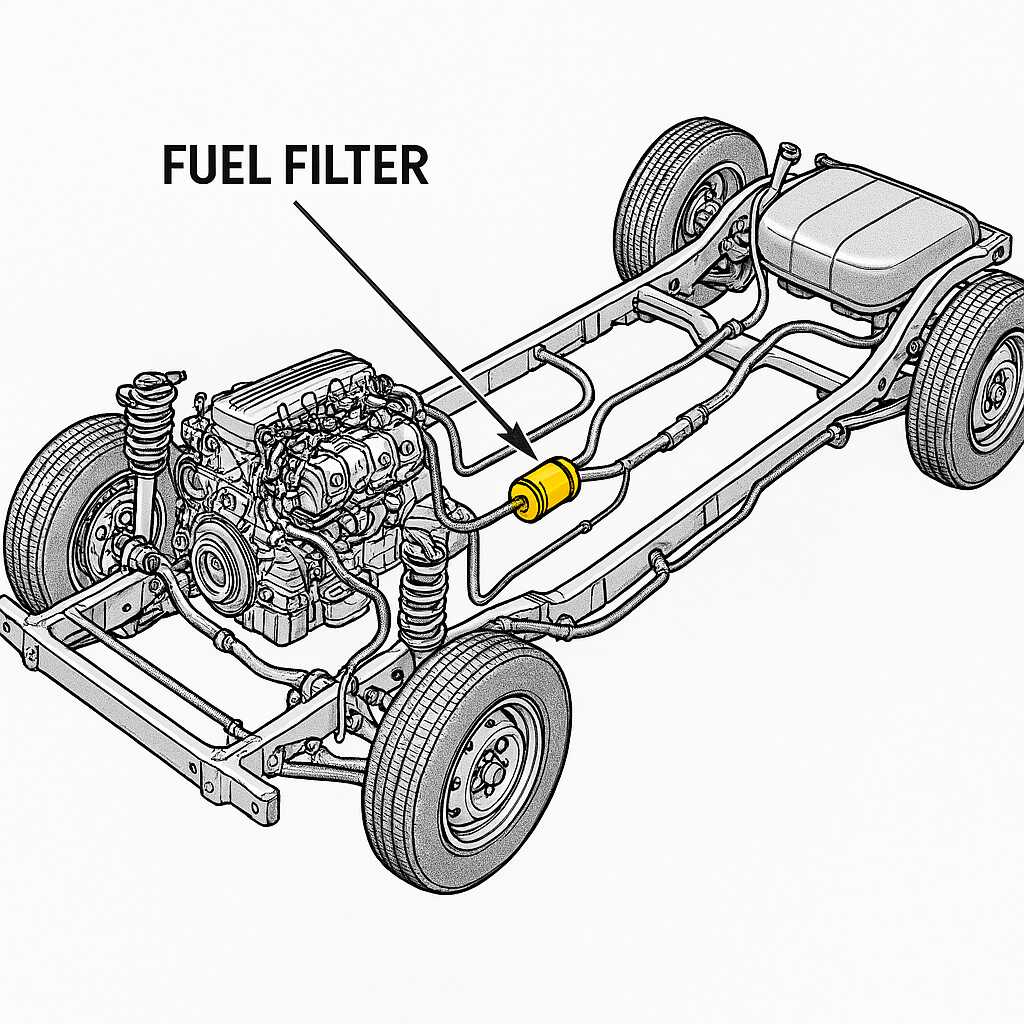 FUEL FILTER